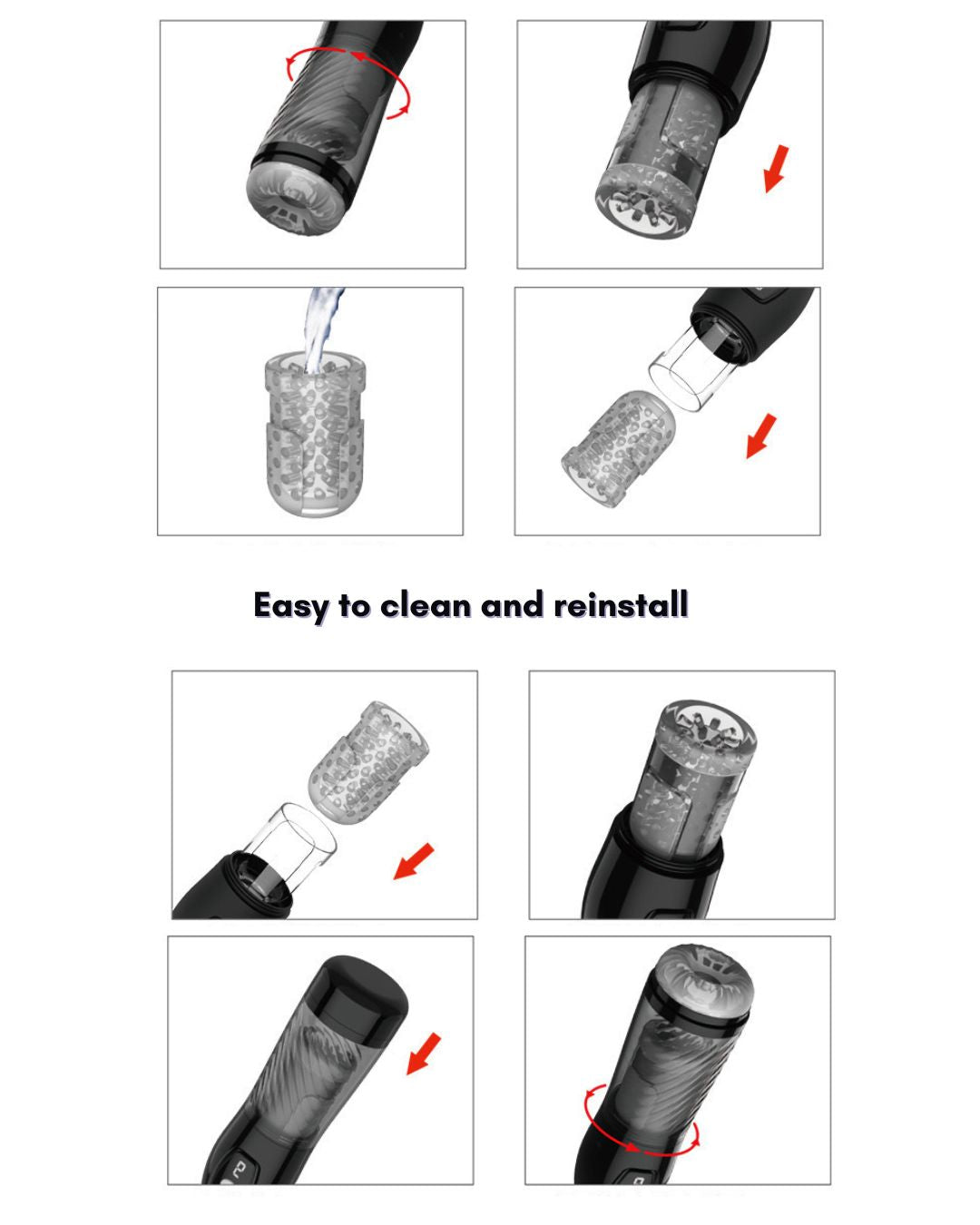 Easy to clean and reinstall